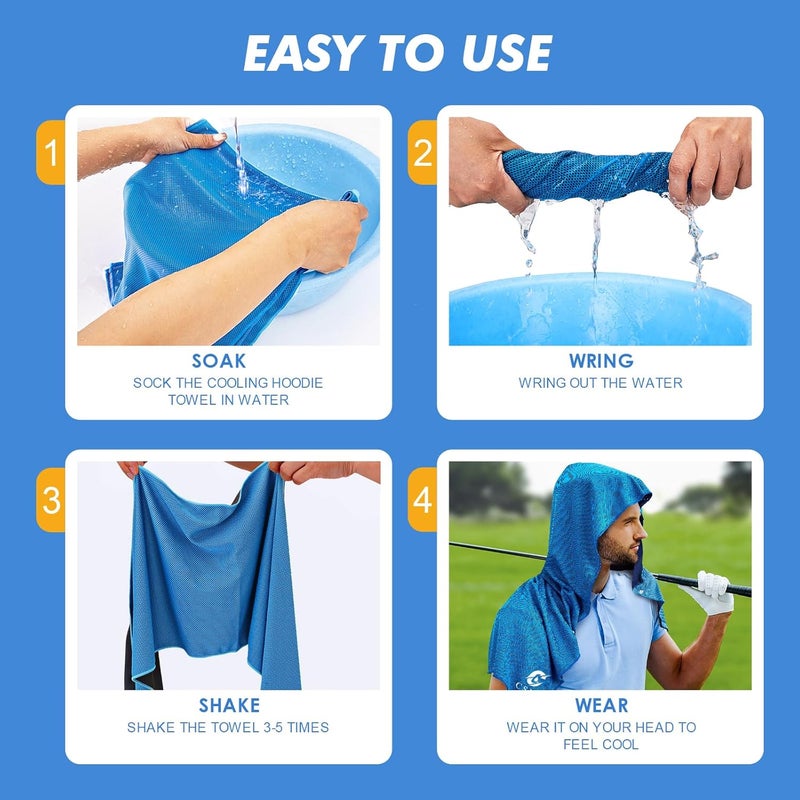 EASY TO USE

1

SOAK
SOCK THE COOLING HOODIE TOWEL IN WATER

2

WRING
WRING OUT THE WATER

3

SHAKE
SHAKE THE TOWEL 3-5 TIMES

4

WEAR
WEAR IT ON YOUR HEAD TO FEEL COOL